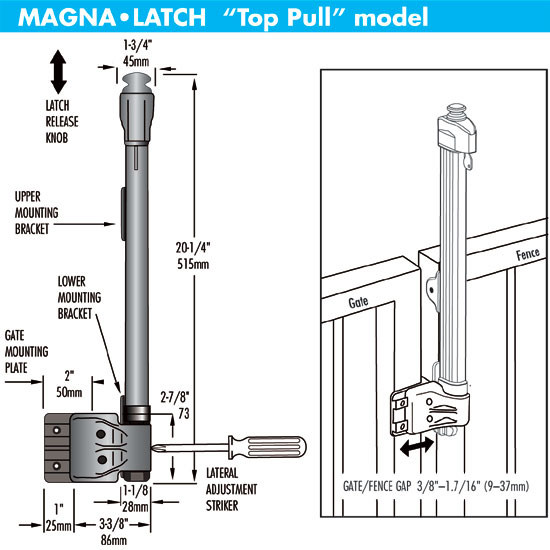 MAGNA•LATCH "Top Pull" model

1-3/4"
45mm

LATCH RELEASE KNOB

UPPER MOUNTING BRACKET

20-1/4"
515mm

LOWER MOUNTING BRACKET

GATE MOUNTING PLATE

2"
50mm

2-7/8"
73

LATERAL ADJUSTMENT STRIKER

1-1/8
28mm

1"
25mm

3-3/8"
86mm

Fence

Gate

GATE/FENCE GAP 3/8"–1.7/16" (9–37mm)